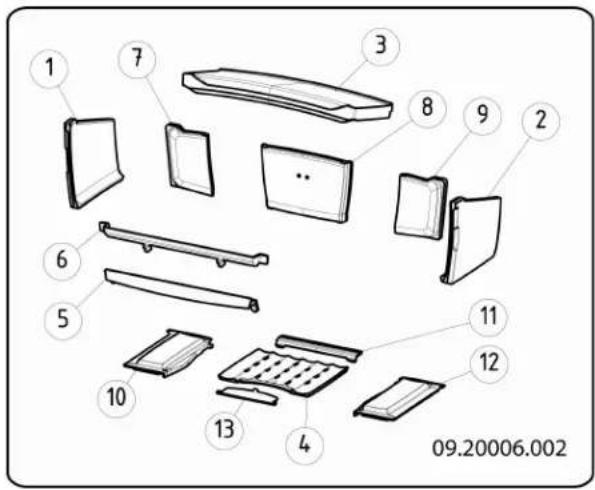 1
7
3
8
9
2
6
5
11
12
10
13
4
09.20006.002