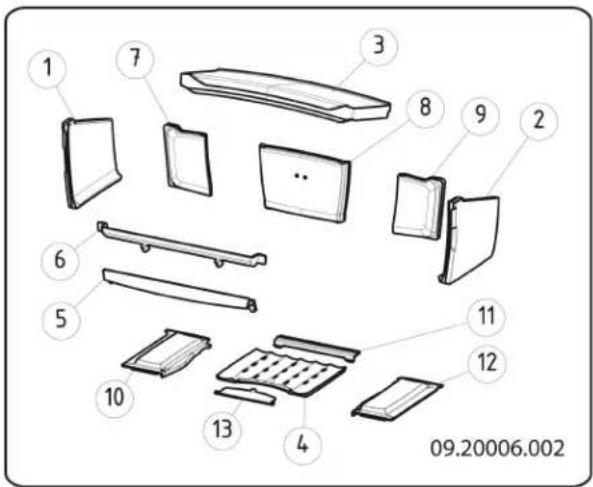 1
7
3
8
9
2
6
5
11
12
10
13
4
09.20006.002