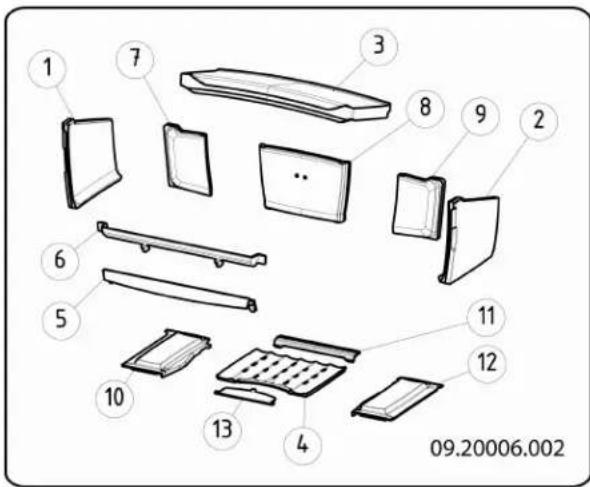 1
7
3
8
9
2
6
5
11
12
10
13
4
09.20006.002