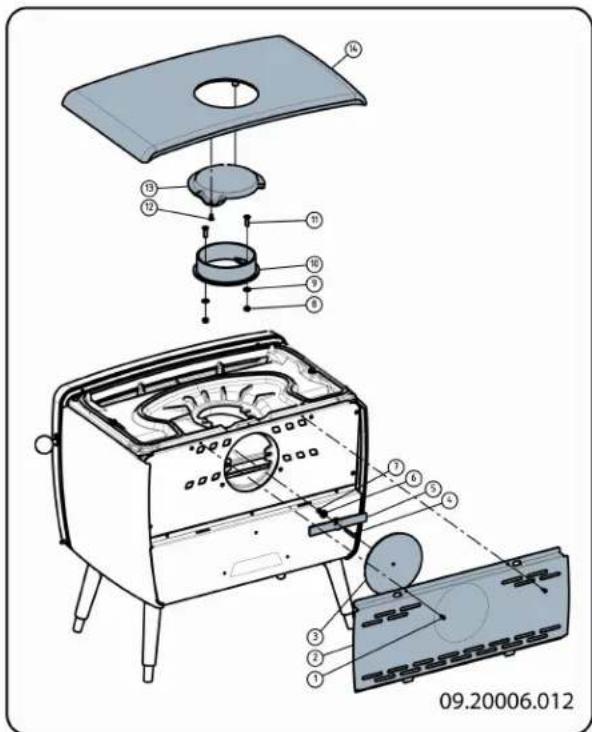 14
13
12
11
10
9
8
7
6
5
4
3
2
1
09.20006.012