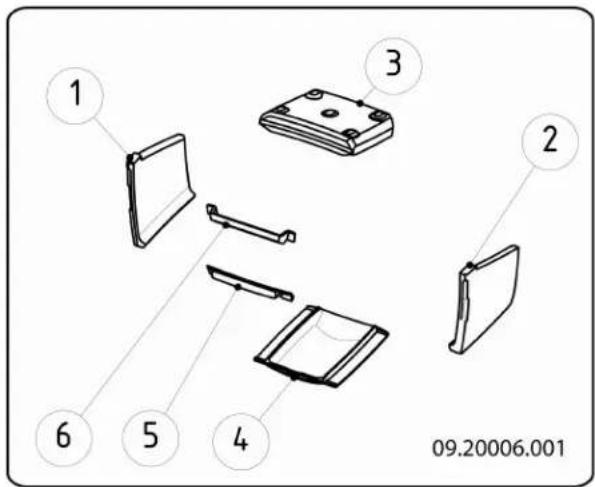 1

3

2

6

5

4

09.20006.001