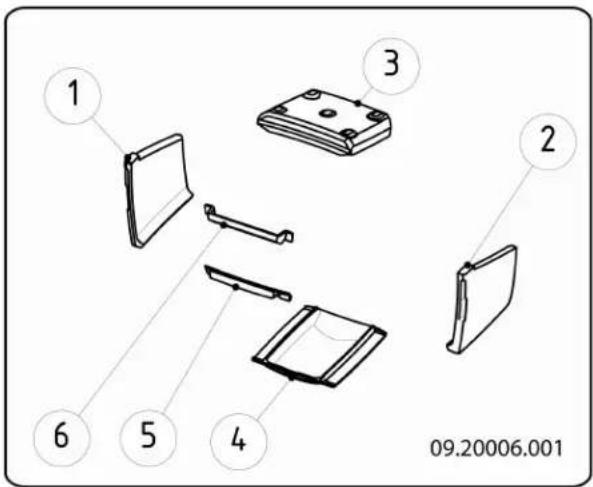 1

3

2

6

5

4

09.20006.001