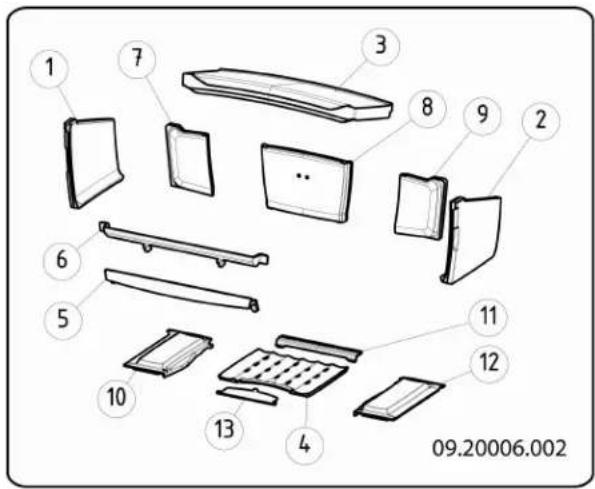 1
7
3
8
9
2
6
5
11
12
10
13
4
09.20006.002