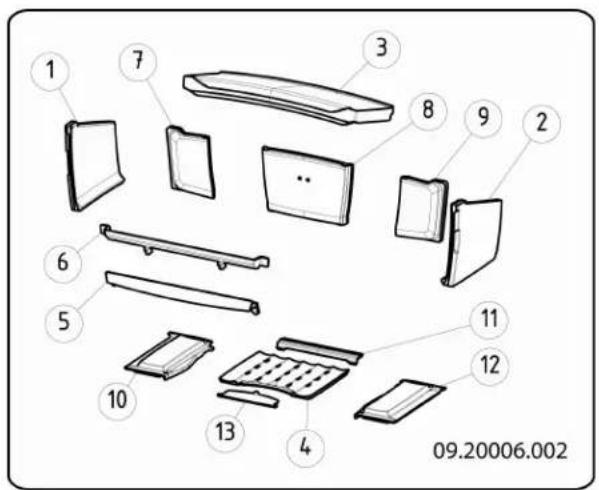 1
7
3
8
9
2
6
5
11
12
10
13
4
09.20006.002