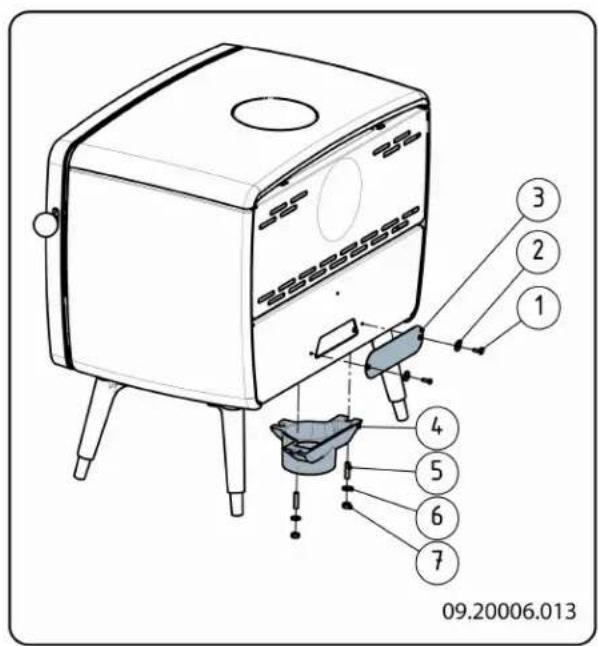 3
2
1
4
5
6
7
09.20006.013