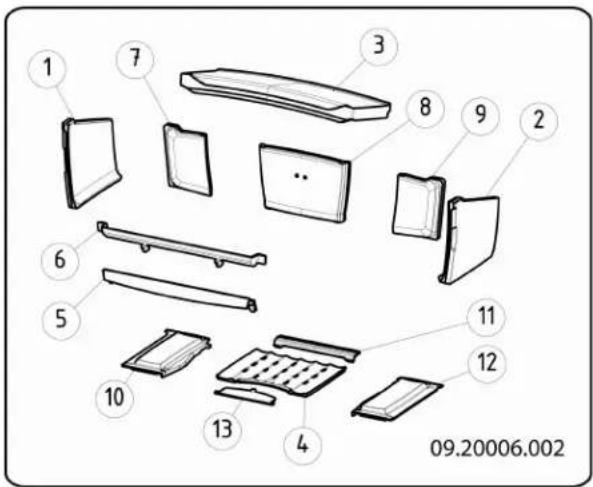 1
7
3
8
9
2
6
5
11
12
10
13
4
09.20006.002