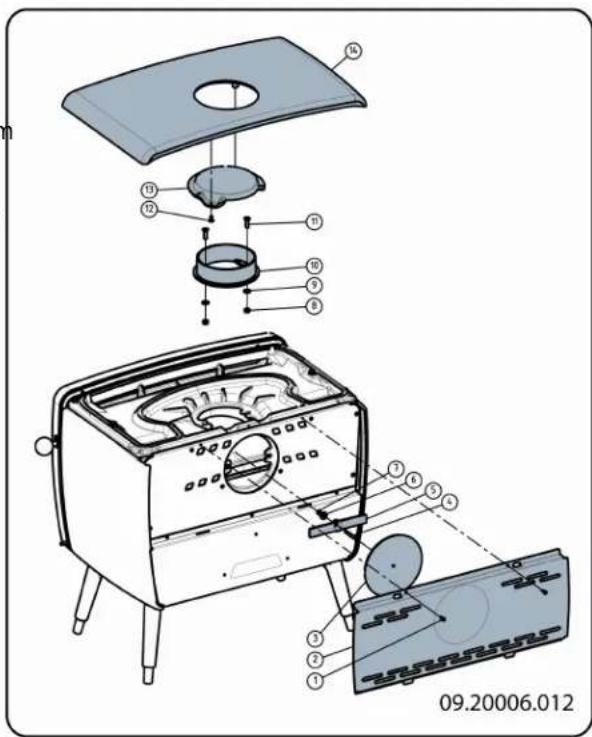 14
13
12
11
10
9
8
7
6
5
4
3
2
1
09.20006.012