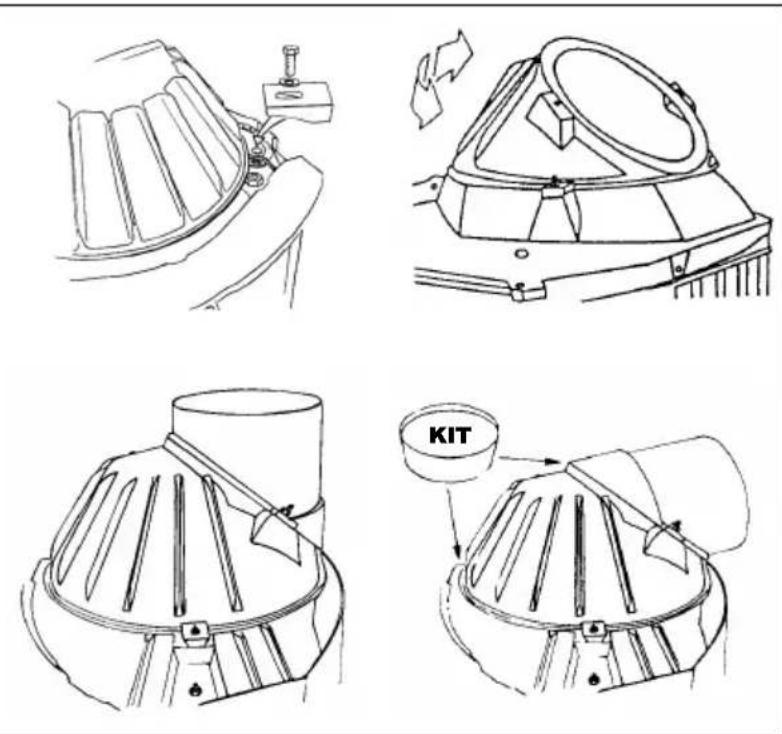 KIT