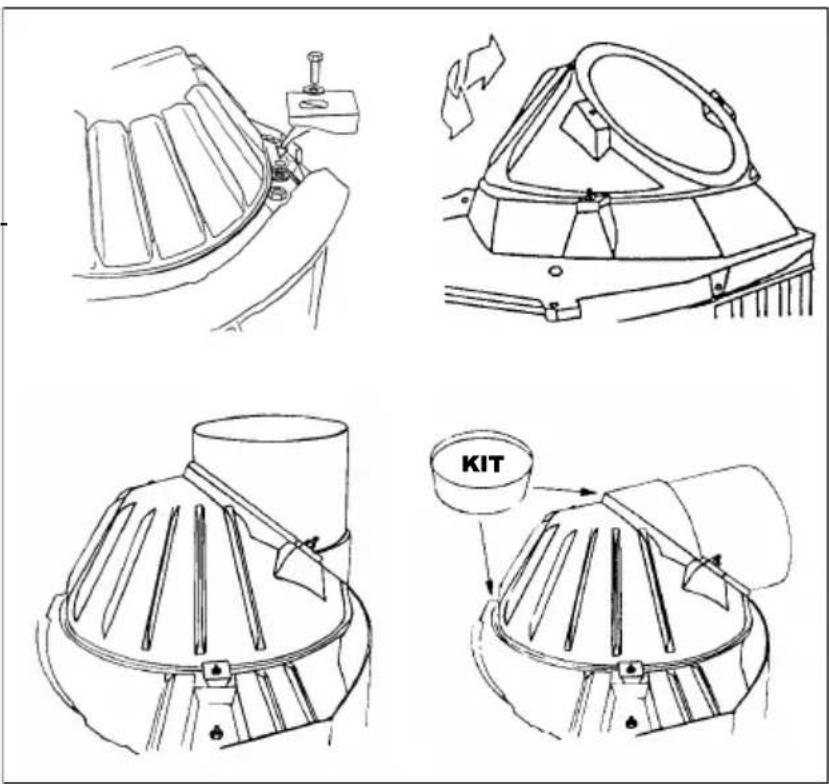 KIT