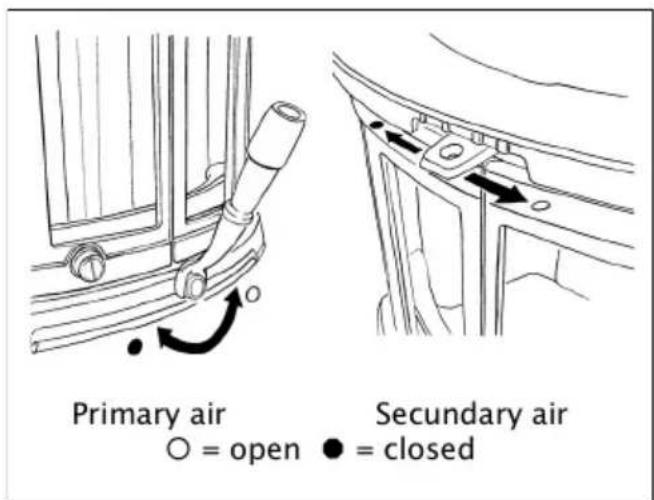 Primary air

Secundary air

○ = open ● = closed