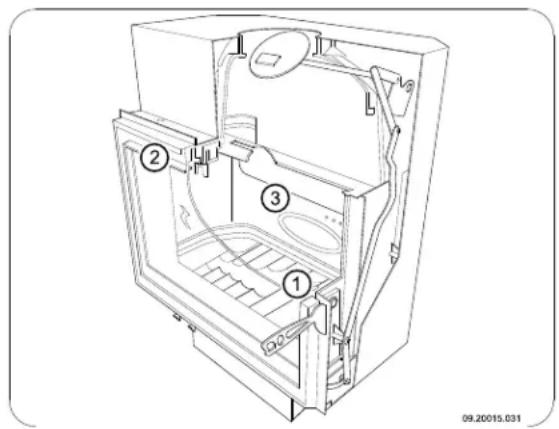 2

3

1

09.20015.031