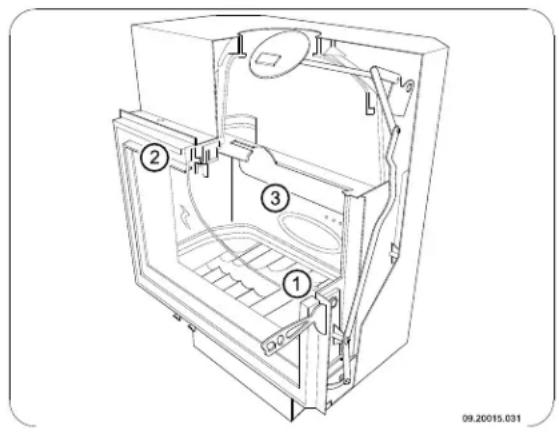 2
3
1
09.20015.031