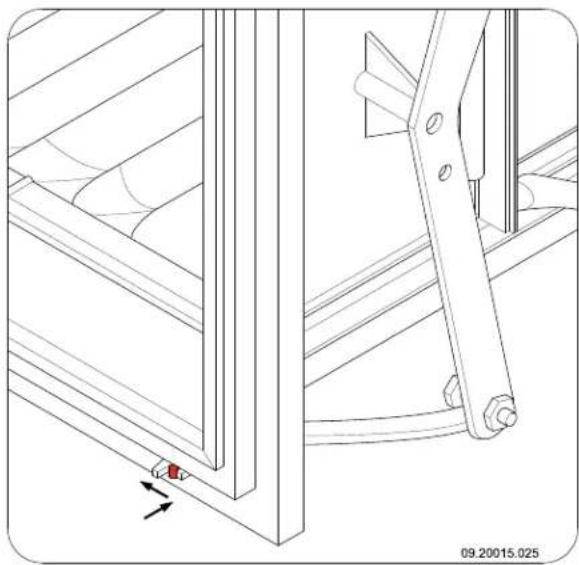 09.20015.025