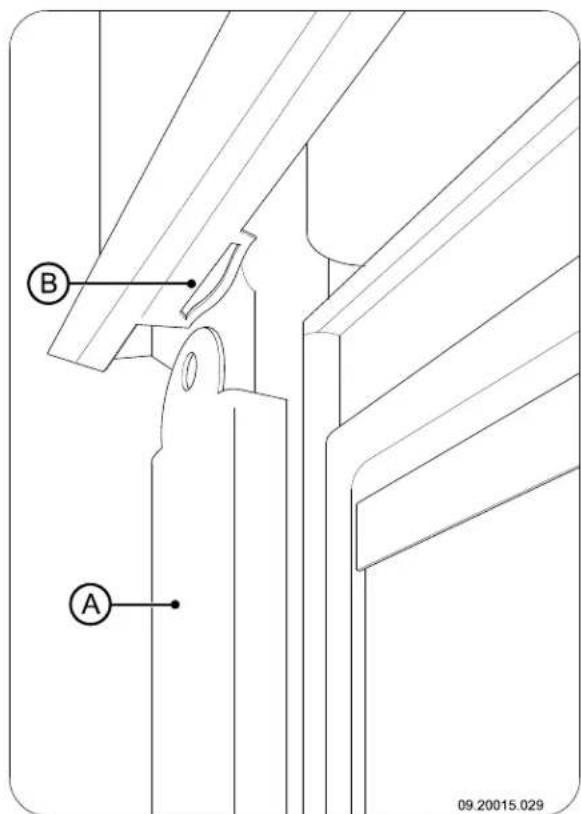 B

A

09.20015.029