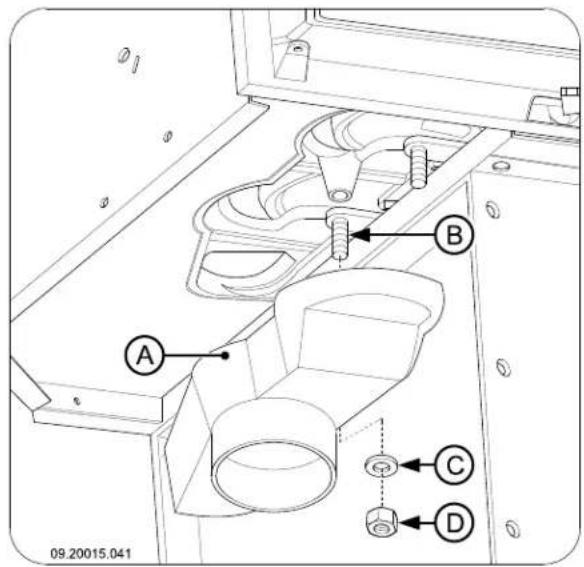 B
A
C
D
09.20015.041