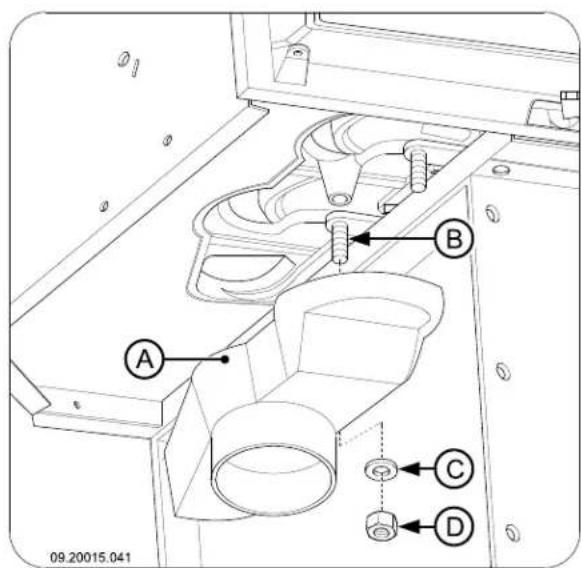 B

A

C

D

09.20015.041