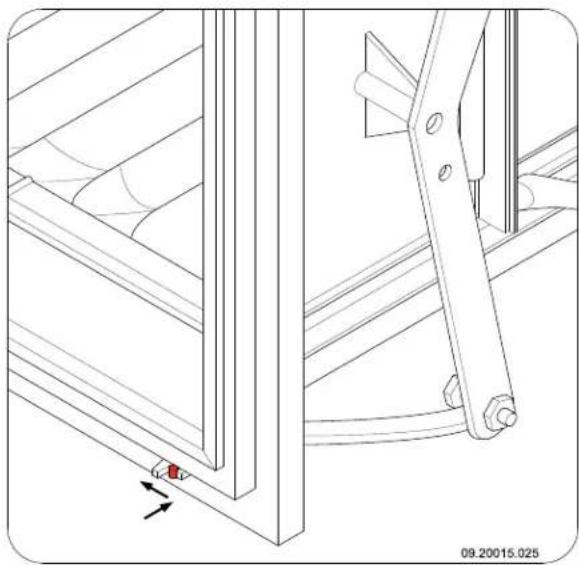 09.20015.025