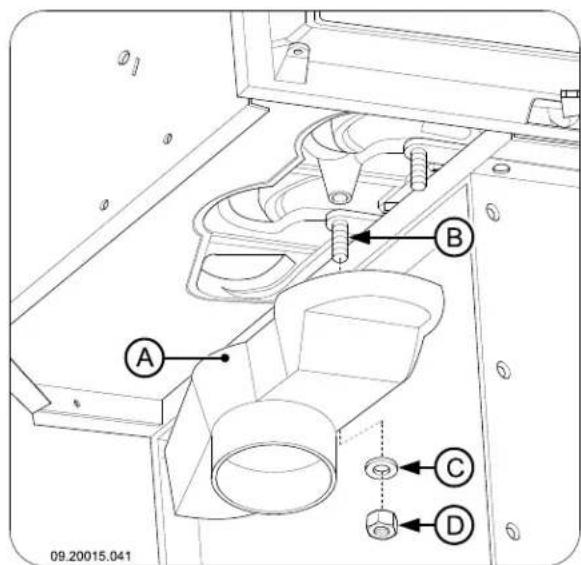 B
A
C
D
09.20015.041