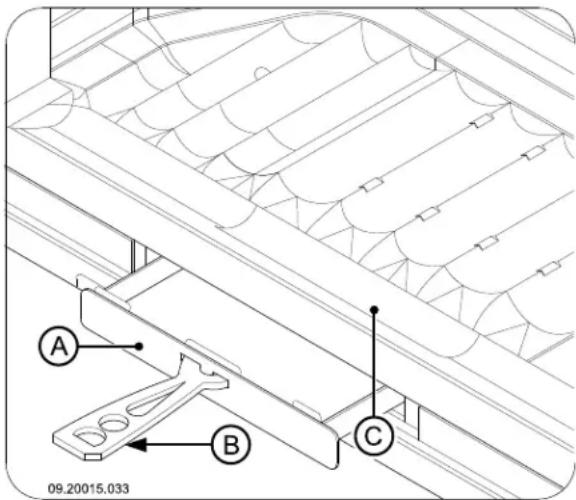 A
B
C
09.20015.033