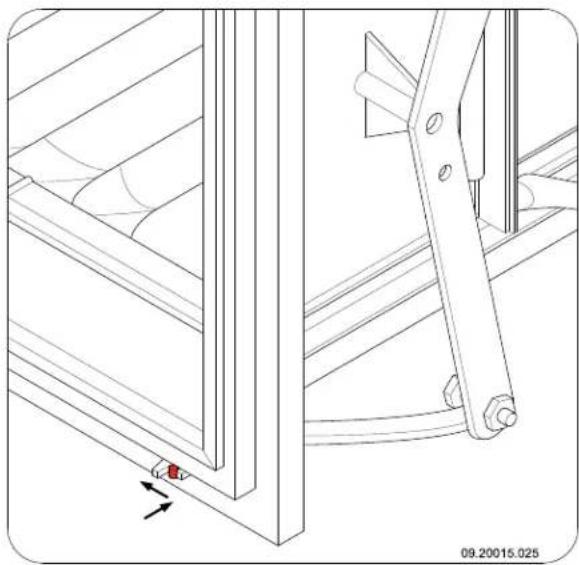 09.20015.025