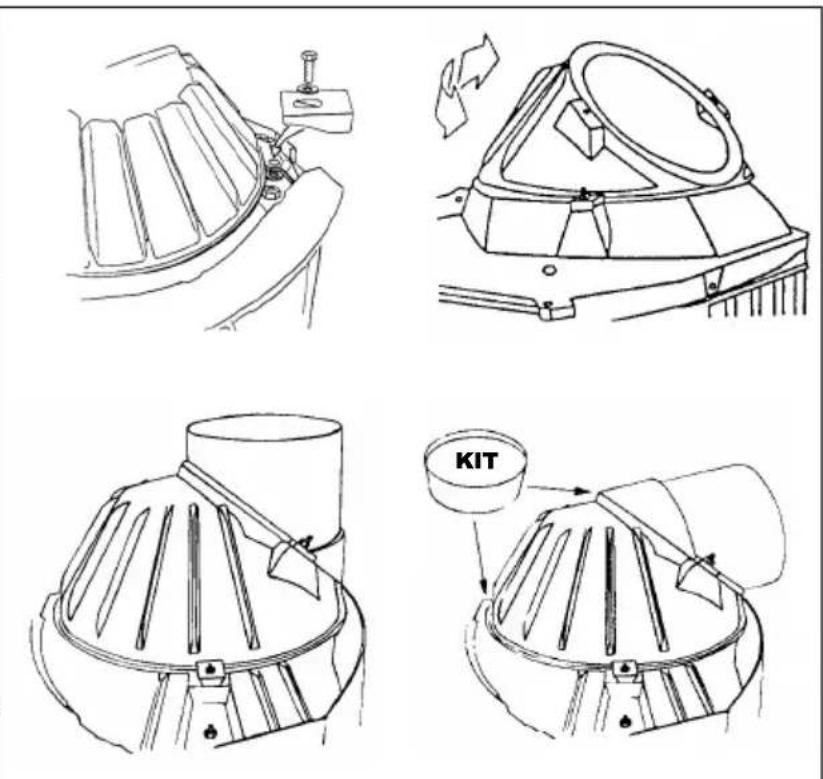 KIT