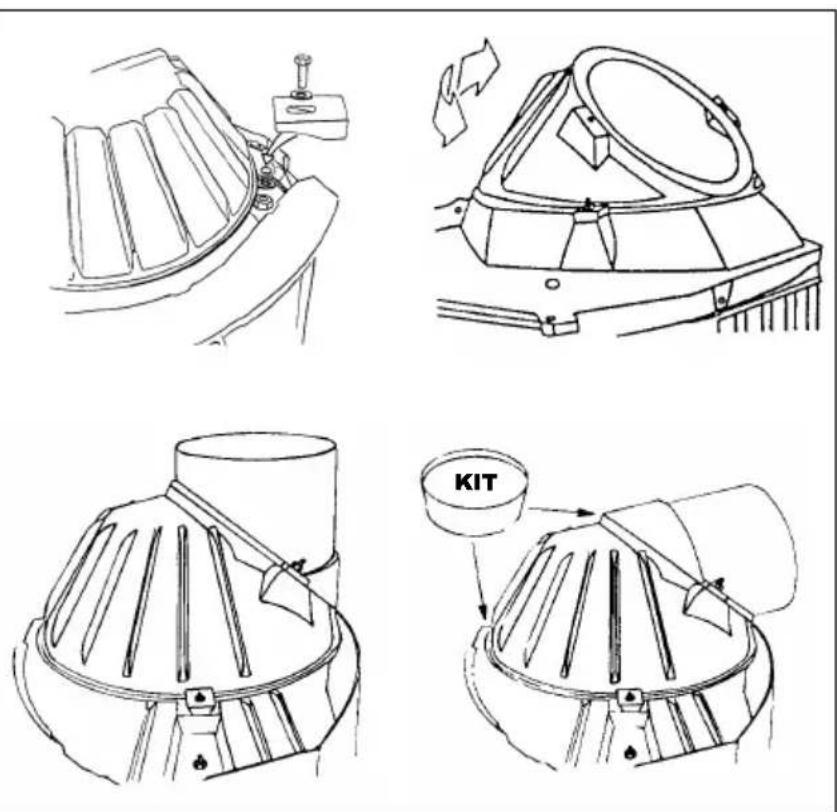 KIT