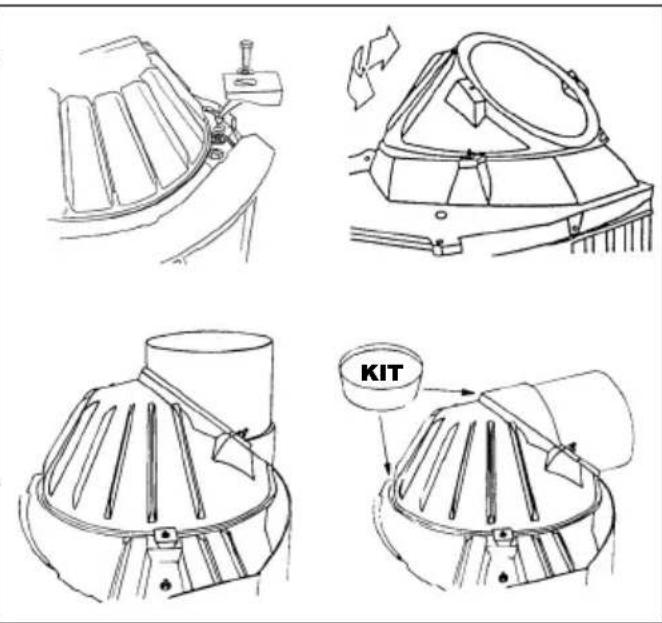 KIT