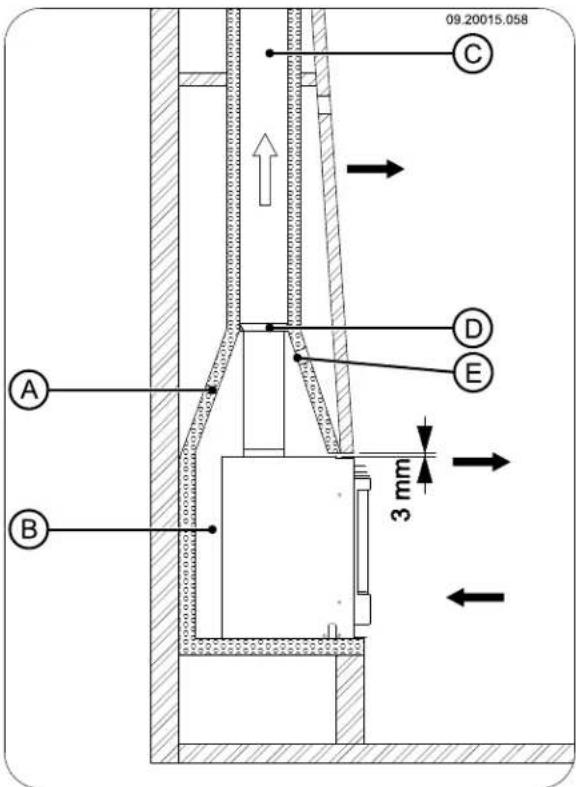 09.20015.058

C

D

E

A

3 mm

B