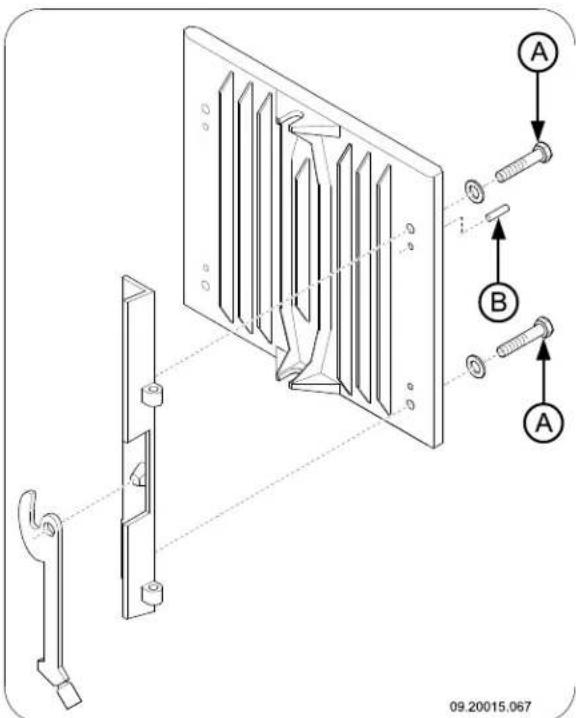 A

B

A

09.20015.067