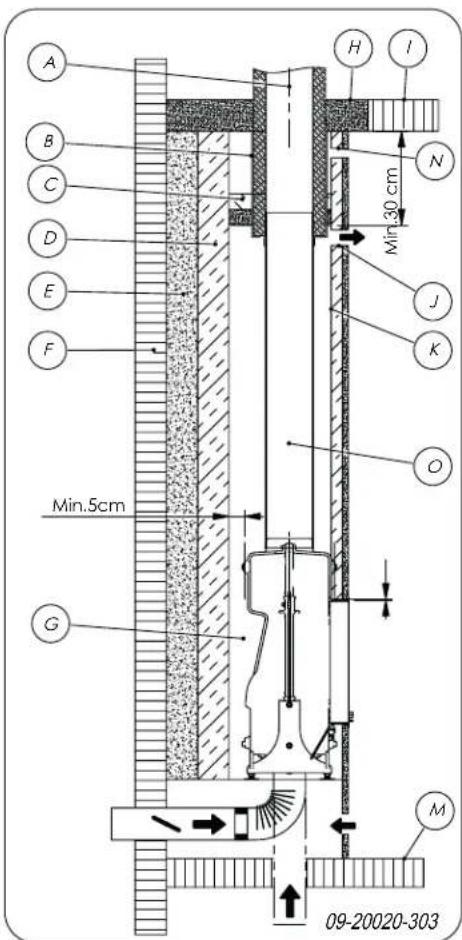 A
H
I
B
N
C
Min.30 cm
D
J
E
K
F
O
Min.5cm
G
M
09-20020-303