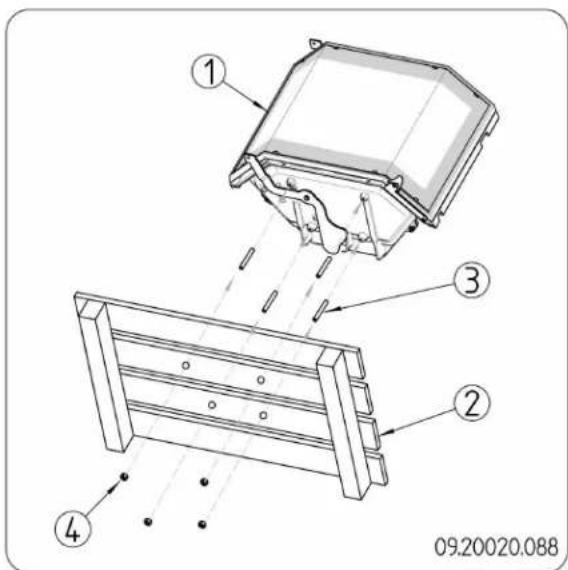 1
3
2
4
09.20020.088