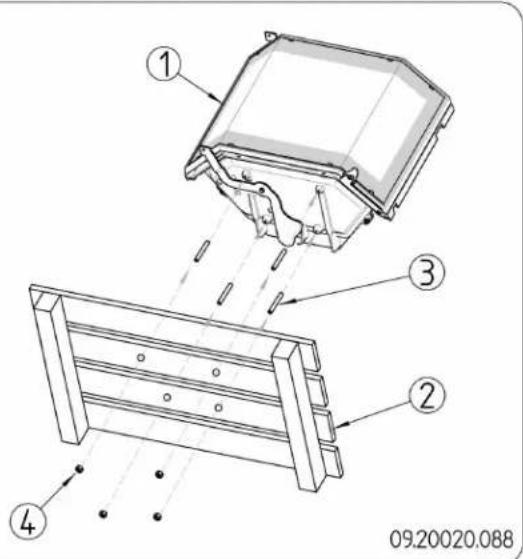 1
3
2
4
09.20020.088