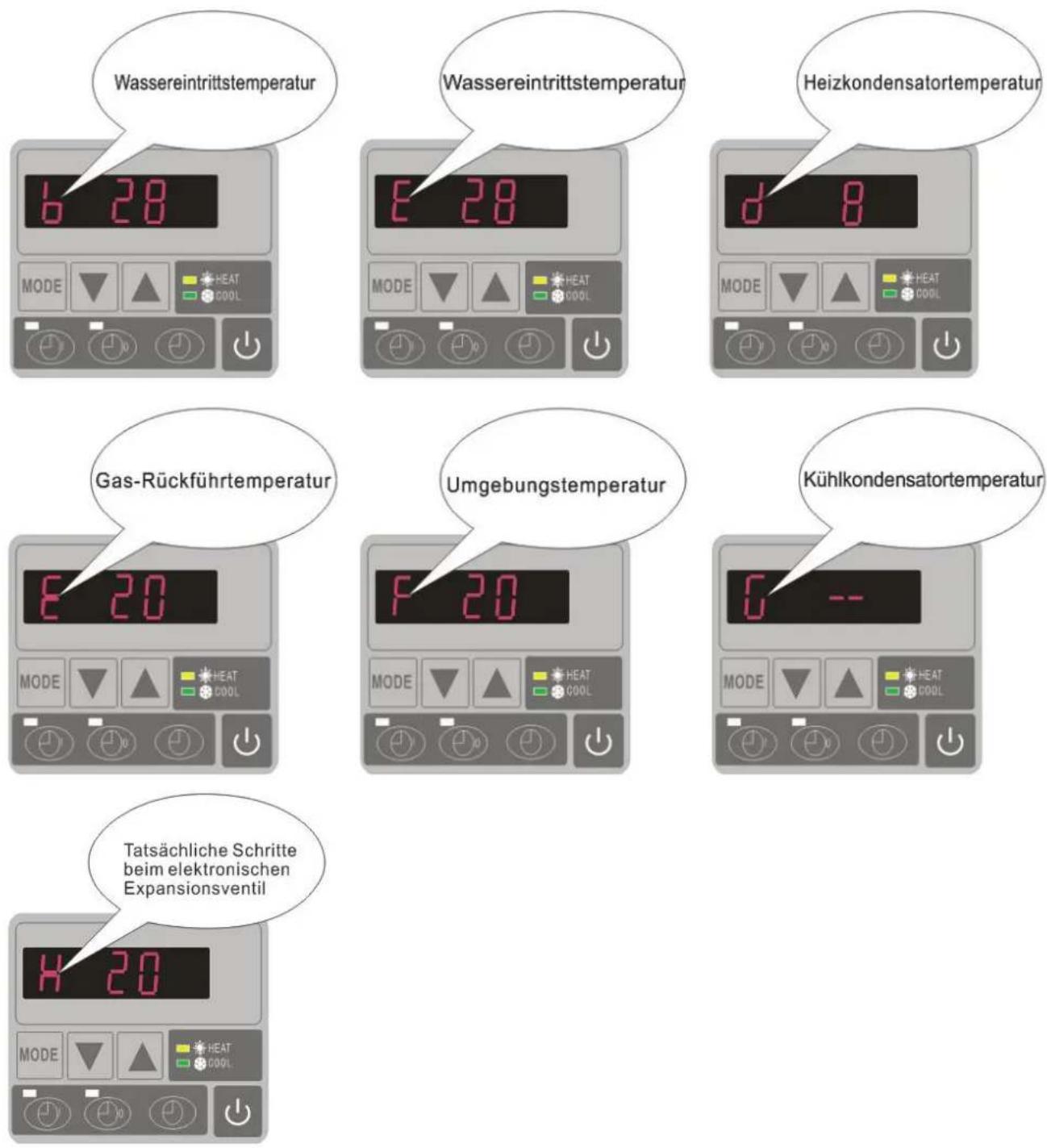 Wassereintrittstemperatur

b 28

MODE
HEAT
COOL

Wassereintrittstemperatur

E 28

MODE
HEAT
COOL

Heizkondensatortemperatur

d 8

MODE
HEAT
COOL

Gas-Rückführtemperatur

E 20

MODE
HEAT
COOL

Umgebungstemperatur

F 20

MODE
HEAT
COOL

Kühlkondensatortemperatur

G --

MODE
HEAT
COOL

Tatsächliche Schritte beim elektronischen Expansionsventil

H 20

MODE
HEAT
COOL