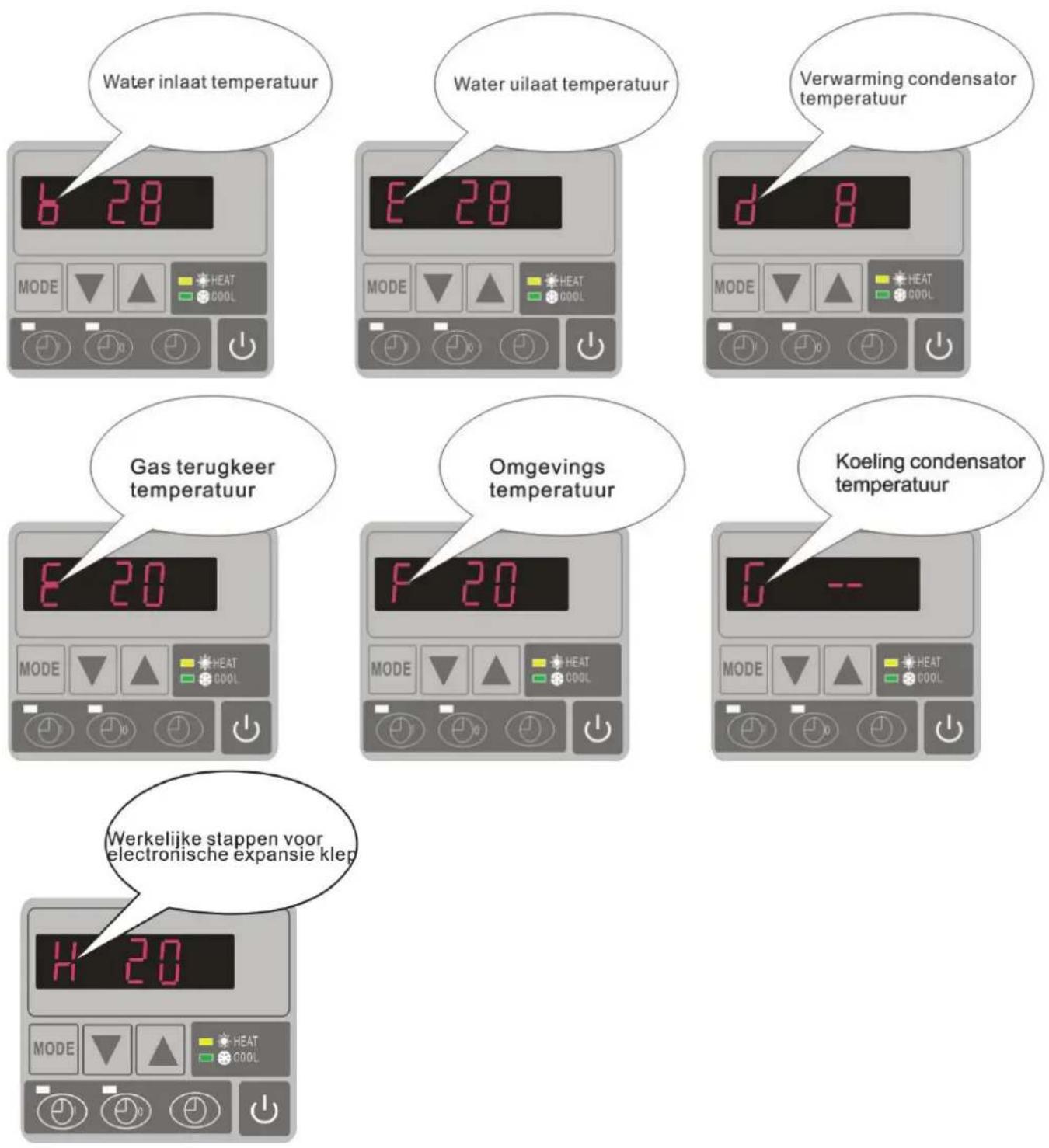 Water inlaat temperatuur

b 28

MODE

HEAT
COOL

Water uilaat temperatuur

C 28

MODE

HEAT
COOL

Verwarming condensator temperatuur

d 8

MODE

HEAT
COOL

Gas terugkeer temperatuur

E 20

MODE

HEAT
COOL

Omgevings temperatuur

F 20

MODE

HEAT
COOL

Koeling condensator temperatuur

G --

MODE

HEAT
COOL

Werkelijke stappen voor electronische expansie klep

H 20

MODE

HEAT
COOL