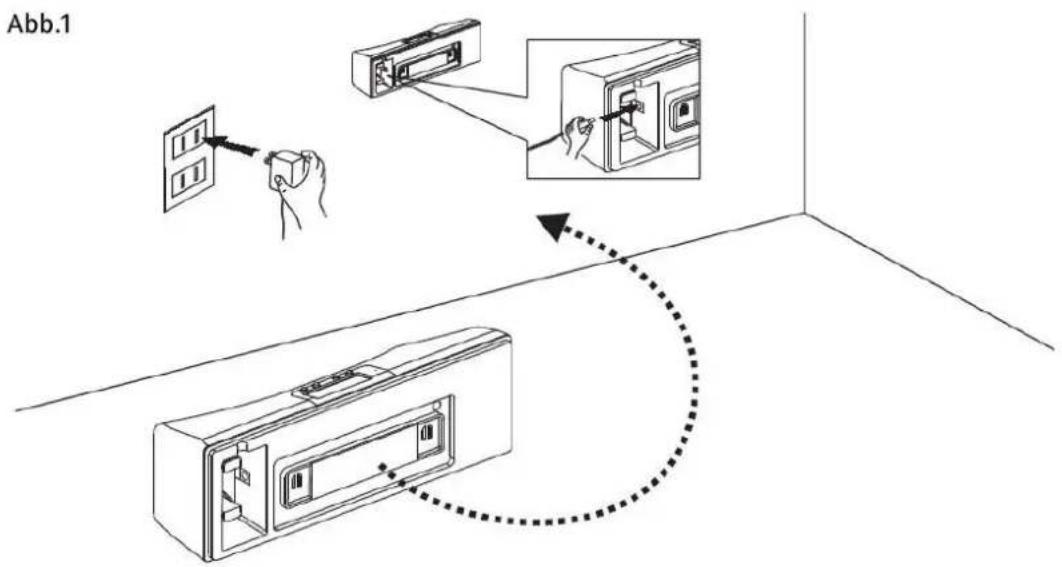 Abb.1