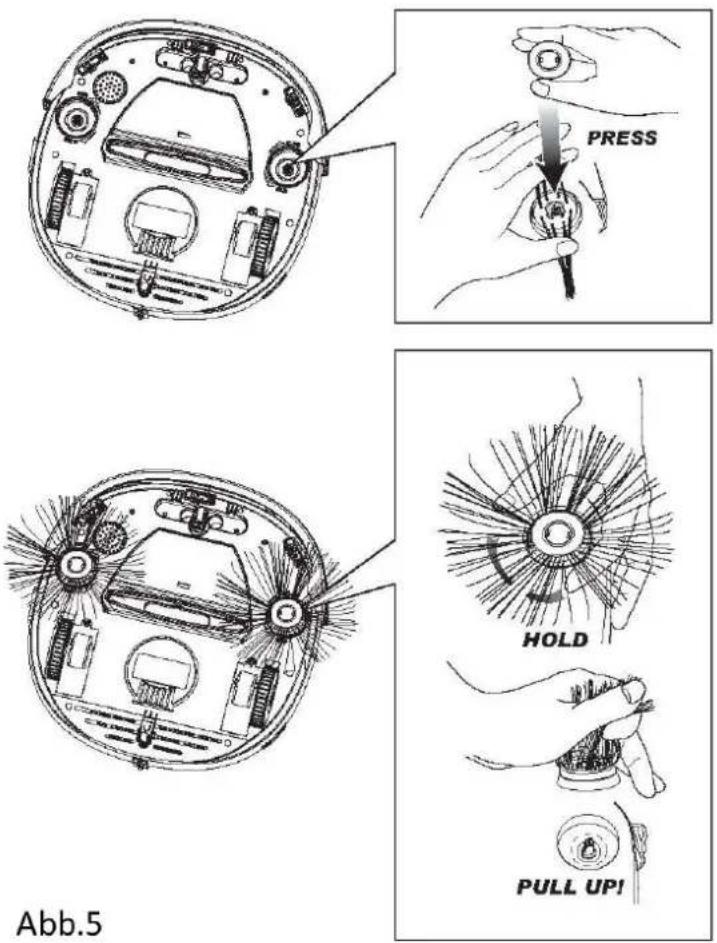 PRESS

HOLD

PULL UP!

Abb.5