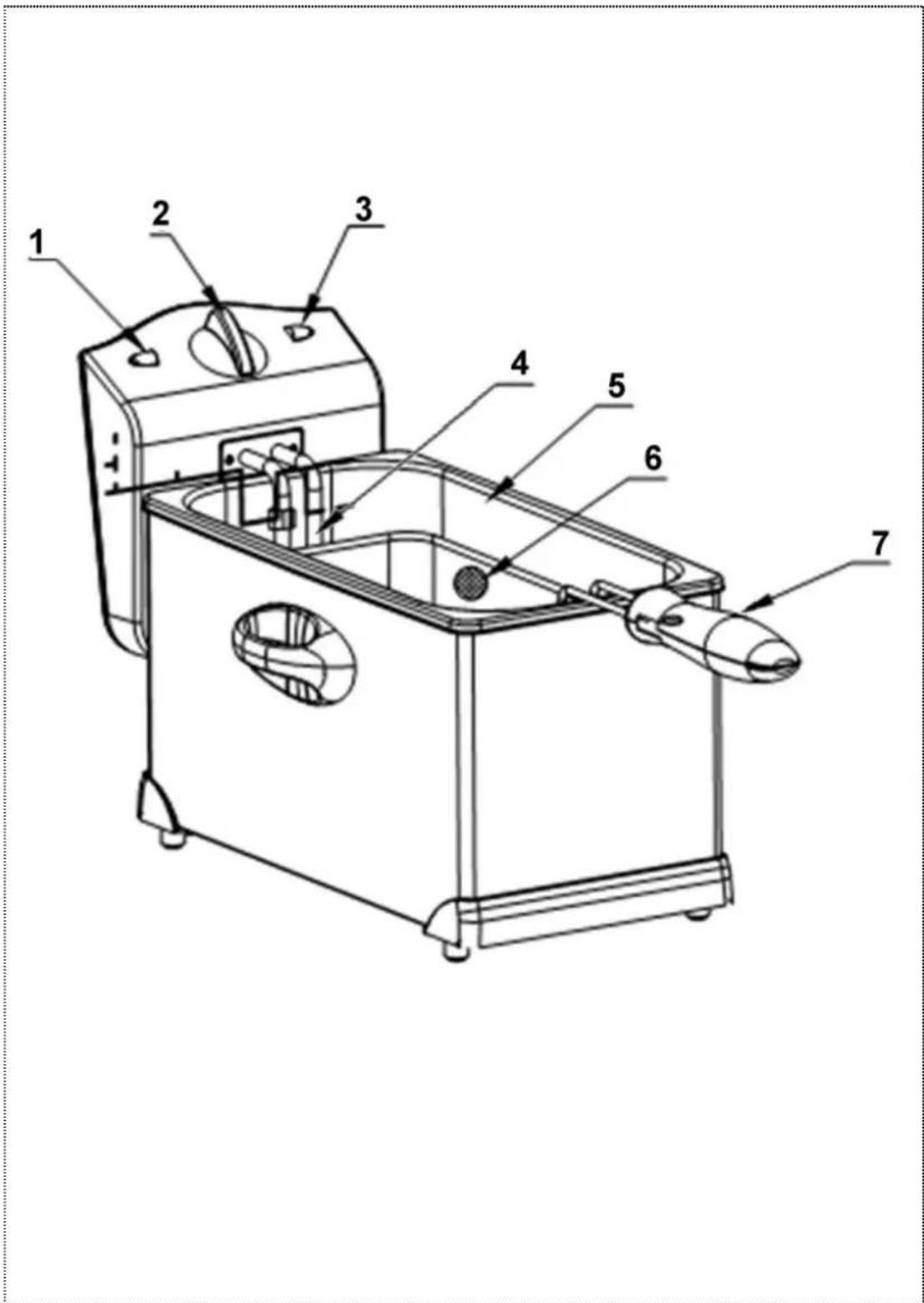 1
2
3
4
5
6
7