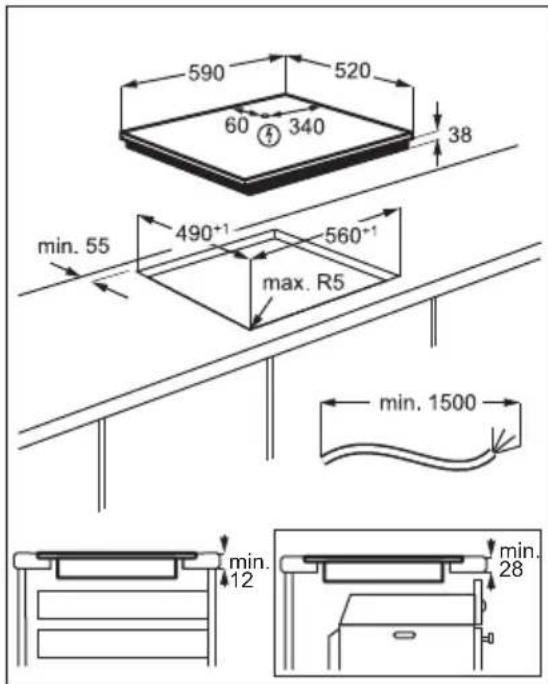 590
520
60
340
38
$490^{+1}$
$560^{+1}$
min. 55
max. R5
min. 1500
min.
12
min.
28