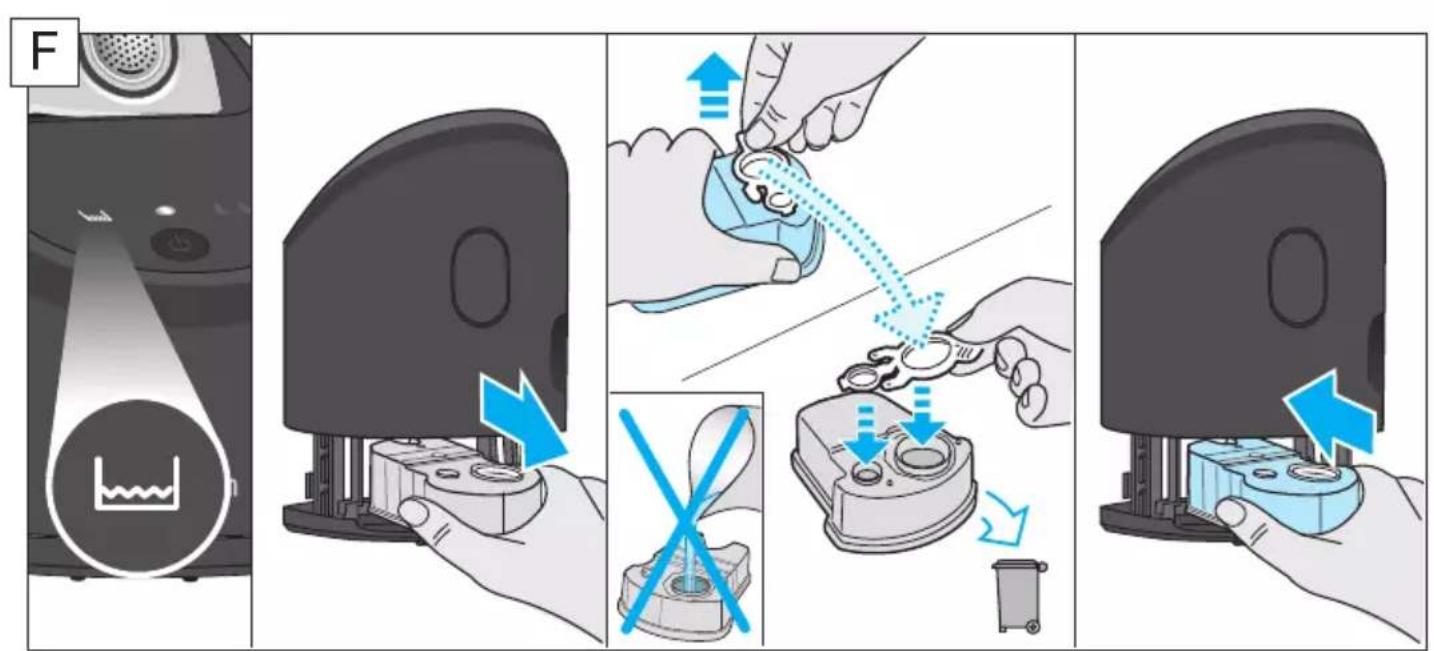 F