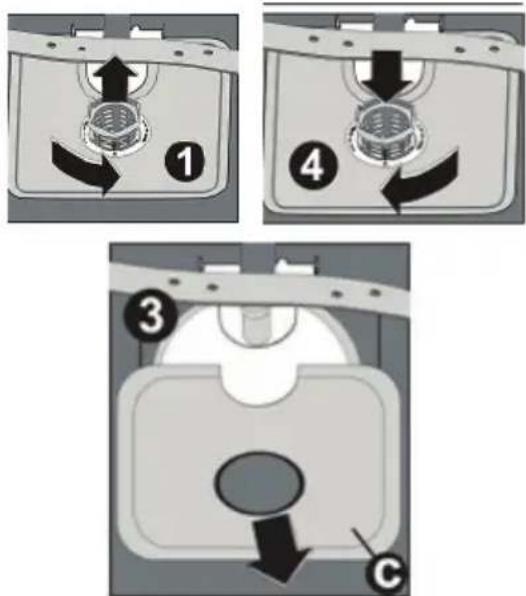 1

4

3

C