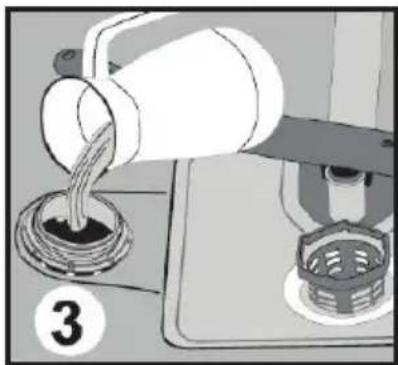 3