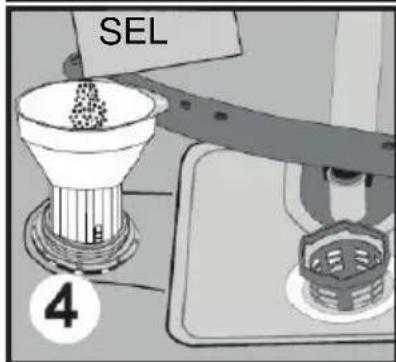 SEL

4