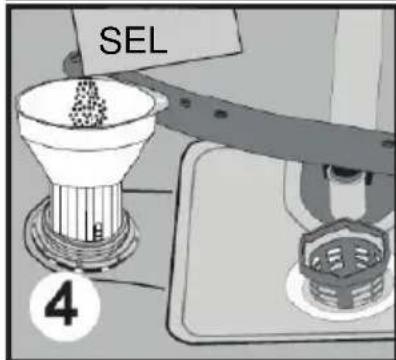 SEL

4