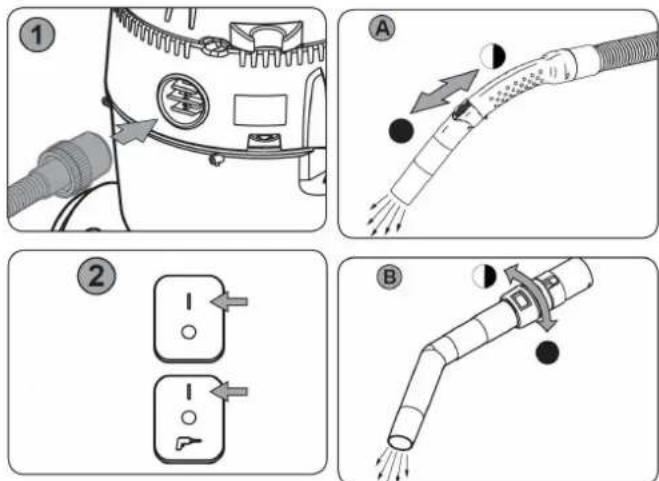 1

A

2

I
O

I
O

B