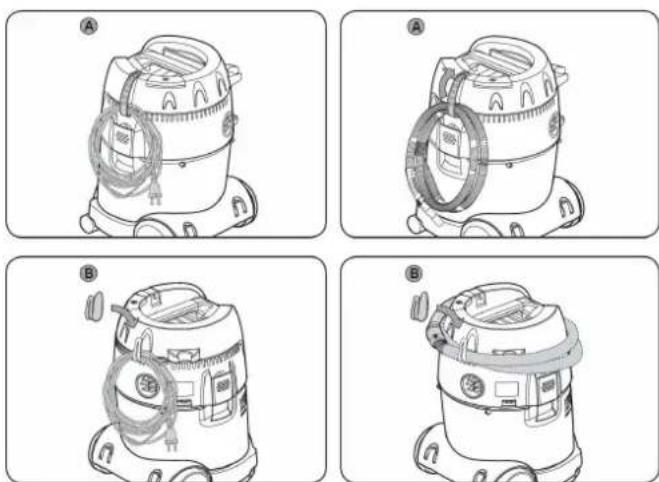 A

A

B

B