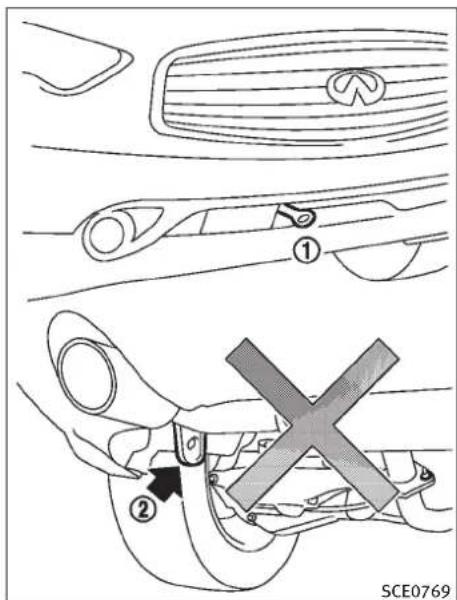 ①
②
SCE0769