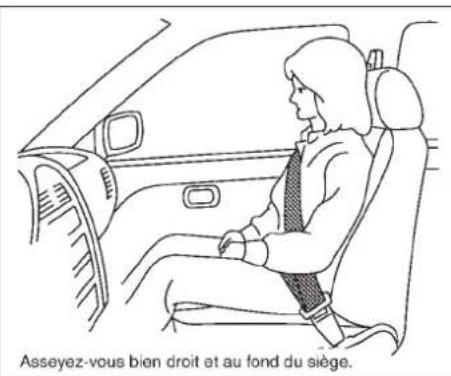 Asseyez-vous bien droit et au fond du siège.