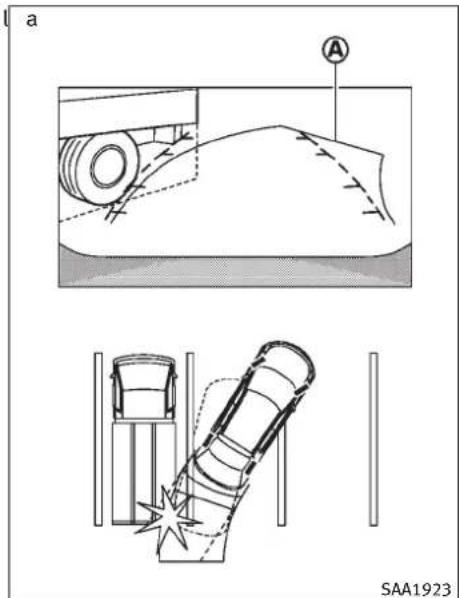 a

Ⓐ

SAA1923