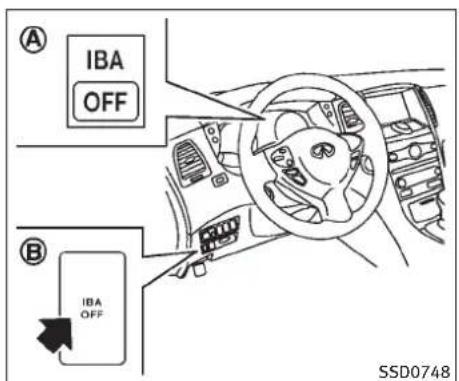 Ⓐ
IBA
OFF

Ⓑ
IBA
OFF

SSD0748