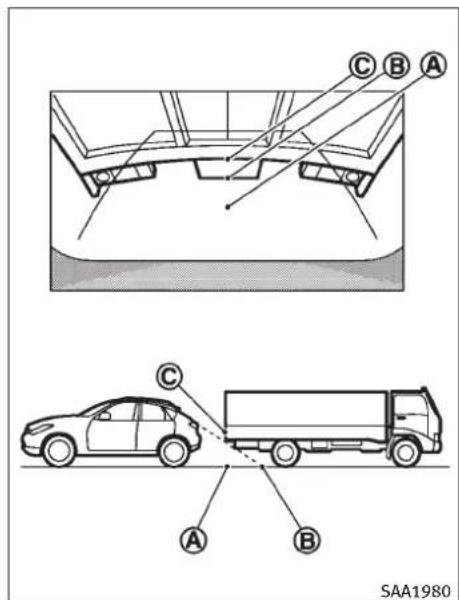 C B A

C

A B

SAA1980